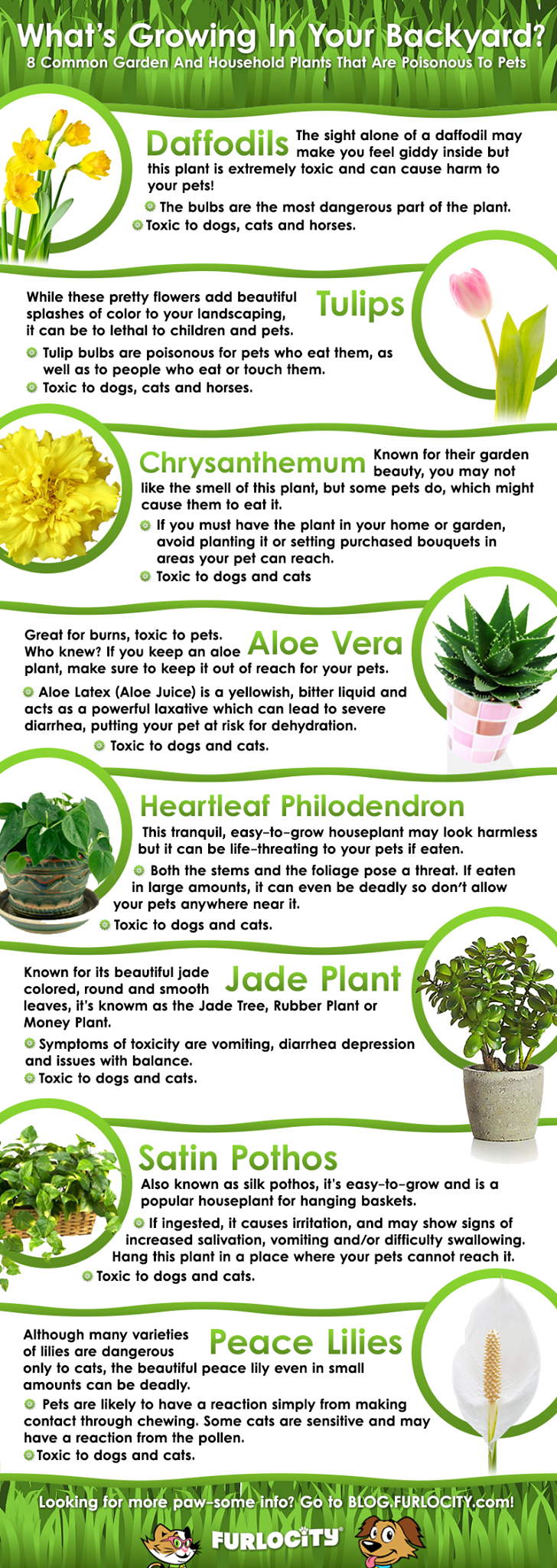 What's Growing In Your Backyard?
8 Common Garden And Household Plants That Are Poisonous To Pets

Daffodils The sight alone of a daffodil may make you feel giddy inside but this plant is extremely toxic and can cause harm to your pets!

The bulbs are the most dangerous part of the plant.

Toxic to dogs, cats and horses.

Tulips

While these pretty flowers add beautiful splashes of color to your landscaping, it can be to lethal to children and pets.

Tulip bulbs are poisonous for pets who eat them, as well as to people who eat or touch them.

Toxic to dogs, cats and horses.

Chrysanthemum Known for their garden beauty, you may not like the smell of this plant, but some pets do, which might cause them to eat it.

If you must have the plant in your home or garden, avoid planting it or setting purchased bouquets in areas your pet can reach.

Toxic to dogs and cats

Aloe Vera

Great for burns, toxic to pets. Who knew? If you keep an aloe plant, make sure to keep it out of reach for your pets.

Aloe Latex (Aloe Juice) is a yellowish, bitter liquid and acts as a powerful laxative which can lead to severe diarrhea, putting your pet at risk for dehydration.

Toxic to dogs and cats.

Heartleaf Philodendron

This tranquil, easy-to-grow houseplant may look harmless but it can be life-threating to your pets if eaten.

Both the stems and the foliage pose a threat. If eaten in large amounts, it can even be deadly so don't allow your pets anywhere near it.

Toxic to dogs and cats.

Jade Plant

Known for its beautiful jade colored, round and smooth leaves, it's knowm as the Jade Tree, Rubber Plant or Money Plant.

Symptoms of toxicity are vomiting, diarrhea depression and issues with balance.

Toxic to dogs and cats.

Satin Pothos

Also known as silk pothos, it's easy-to-grow and is a popular houseplant for hanging baskets.

If ingested, it causes irritation, and may show signs of increased salivation, vomiting and/or difficulty swallowing. Hang this plant in a place where your pets cannot reach it.

Toxic to dogs and cats.

Peace Lilies

Although many varieties of lilies are dangerous only to cats, the beautiful peace lily even in small amounts can be deadly.

Pets are likely to have a reaction simply from making contact through chewing. Some cats are sensitive and may have a reaction from the pollen.

Toxic to dogs and cats.

Looking for more paw-some info? Go to BLOG.FURLOCITY.com!

FURLOCITY